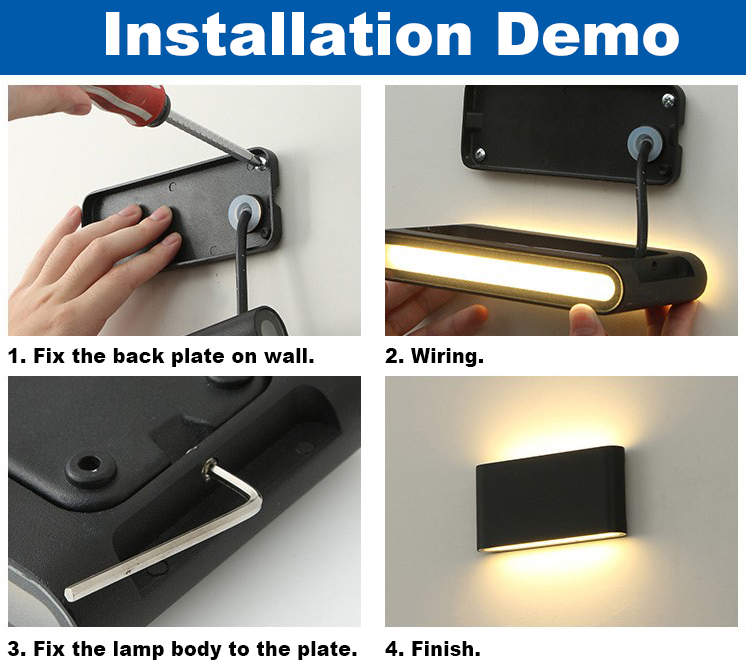 Installation Demo

1. Fix the back plate on wall.

2. Wiring.

3. Fix the lamp body to the plate.

4. Finish.