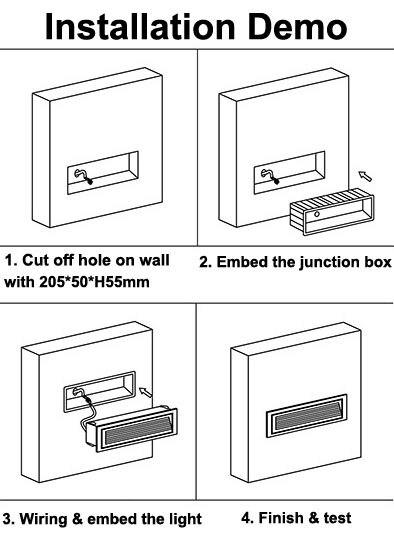 Installation Demo

1. Cut off hole on wall with 205*50*H55mm

2. Embed the junction box

3. Wiring & embed the light

4. Finish & test