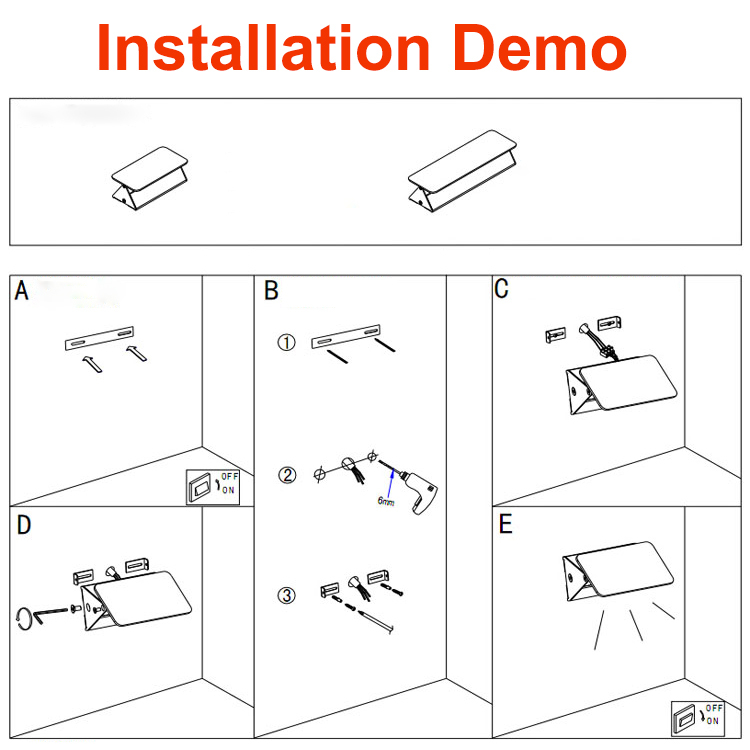 Installation Demo

A

OFF
ON

B

①

②

6mm

③

C

D

E

OFF
ON