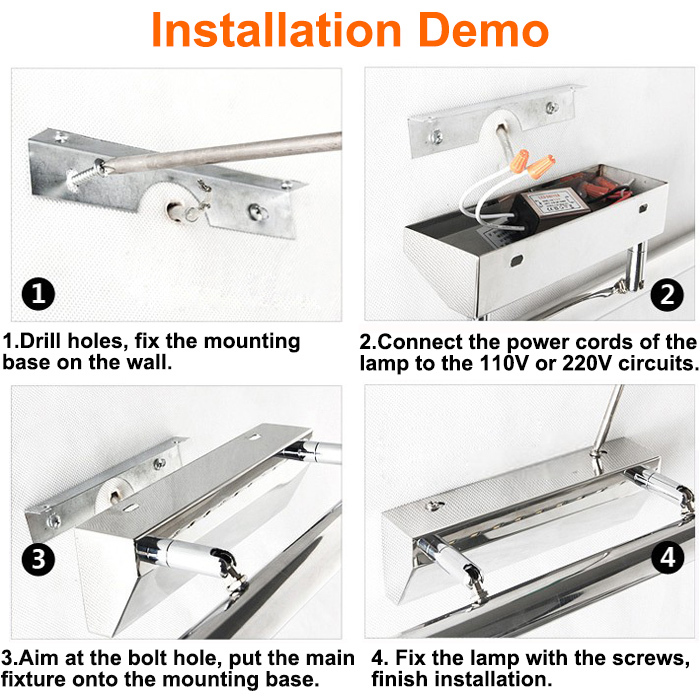 Installation Demo

1

1.Drill holes, fix the mounting base on the wall.

2

2.Connect the power cords of the lamp to the 110V or 220V circuits.

3

3.Aim at the bolt hole, put the main fixture onto the mounting base.

4

4. Fix the lamp with the screws, finish installation.