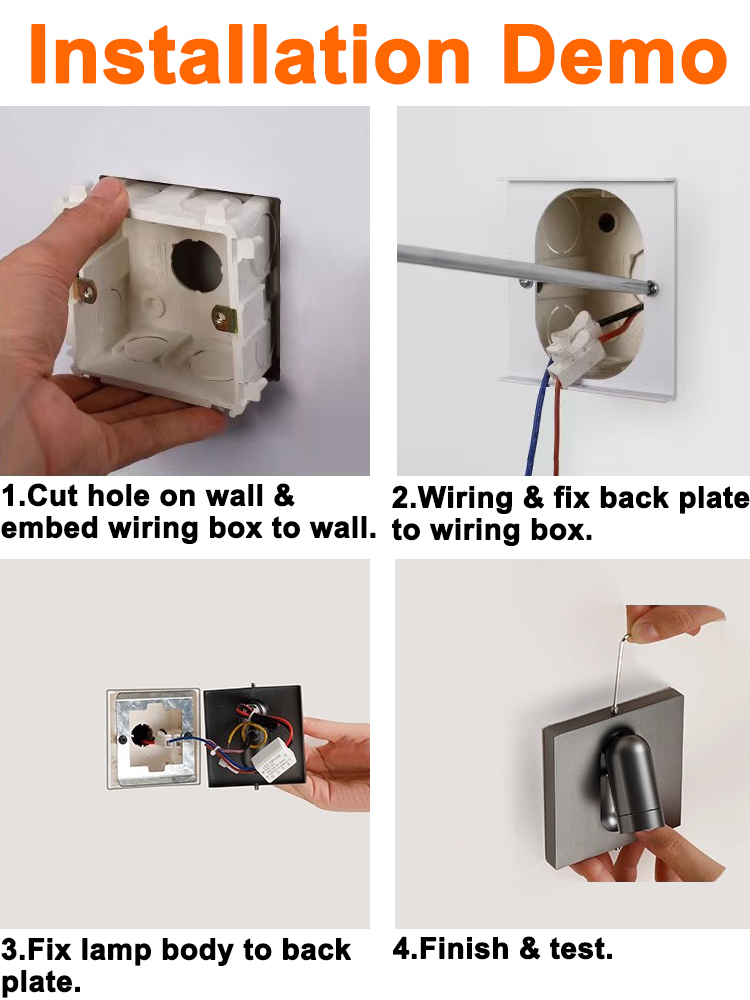 Installation Demo

1.Cut hole on wall & embed wiring box to wall.

2.Wiring & fix back plate to wiring box.

3.Fix lamp body to back plate.

4.Finish & test.