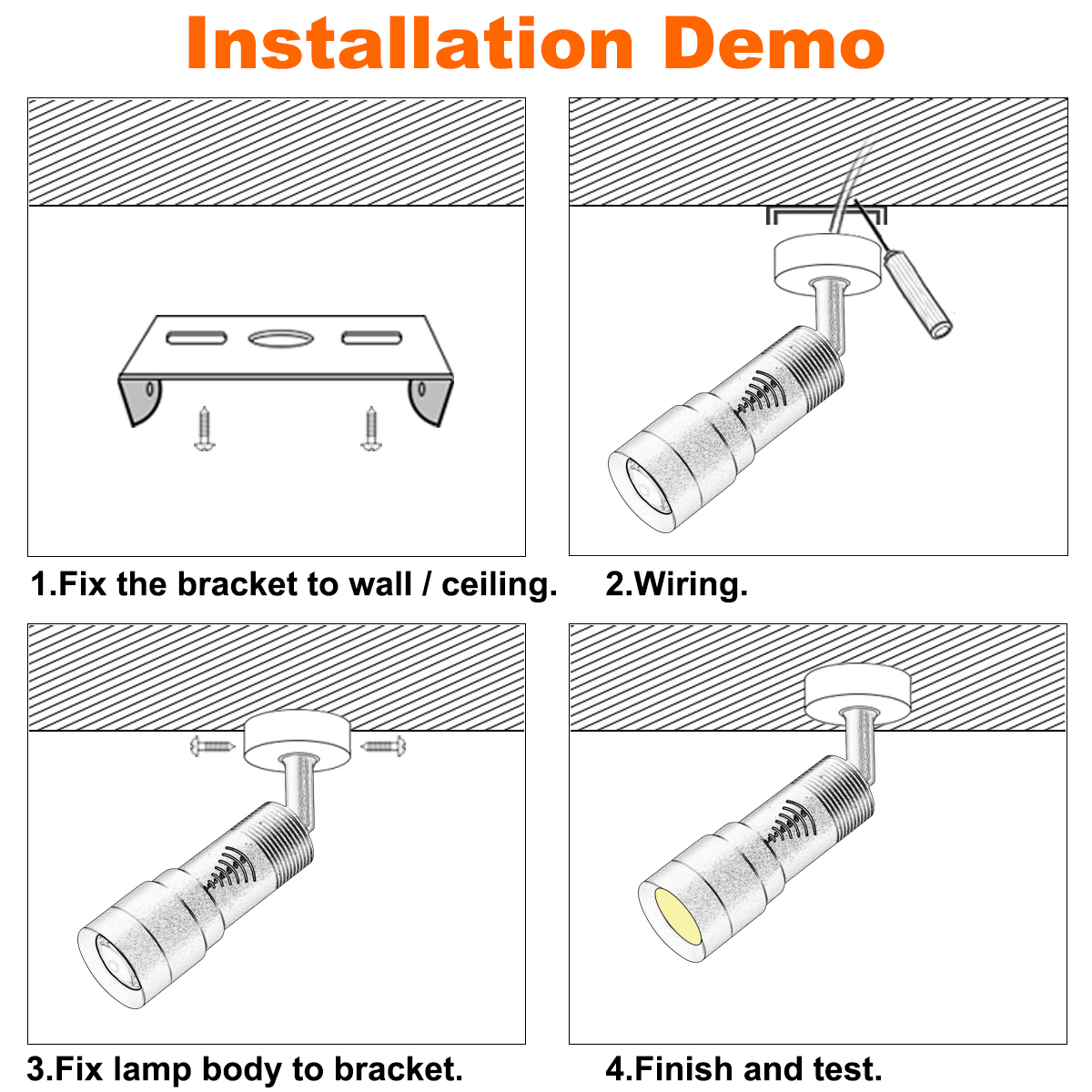 Installation Demo

1.Fix the bracket to wall / ceiling.

2.Wiring.

3.Fix lamp body to bracket.

4.Finish and test.