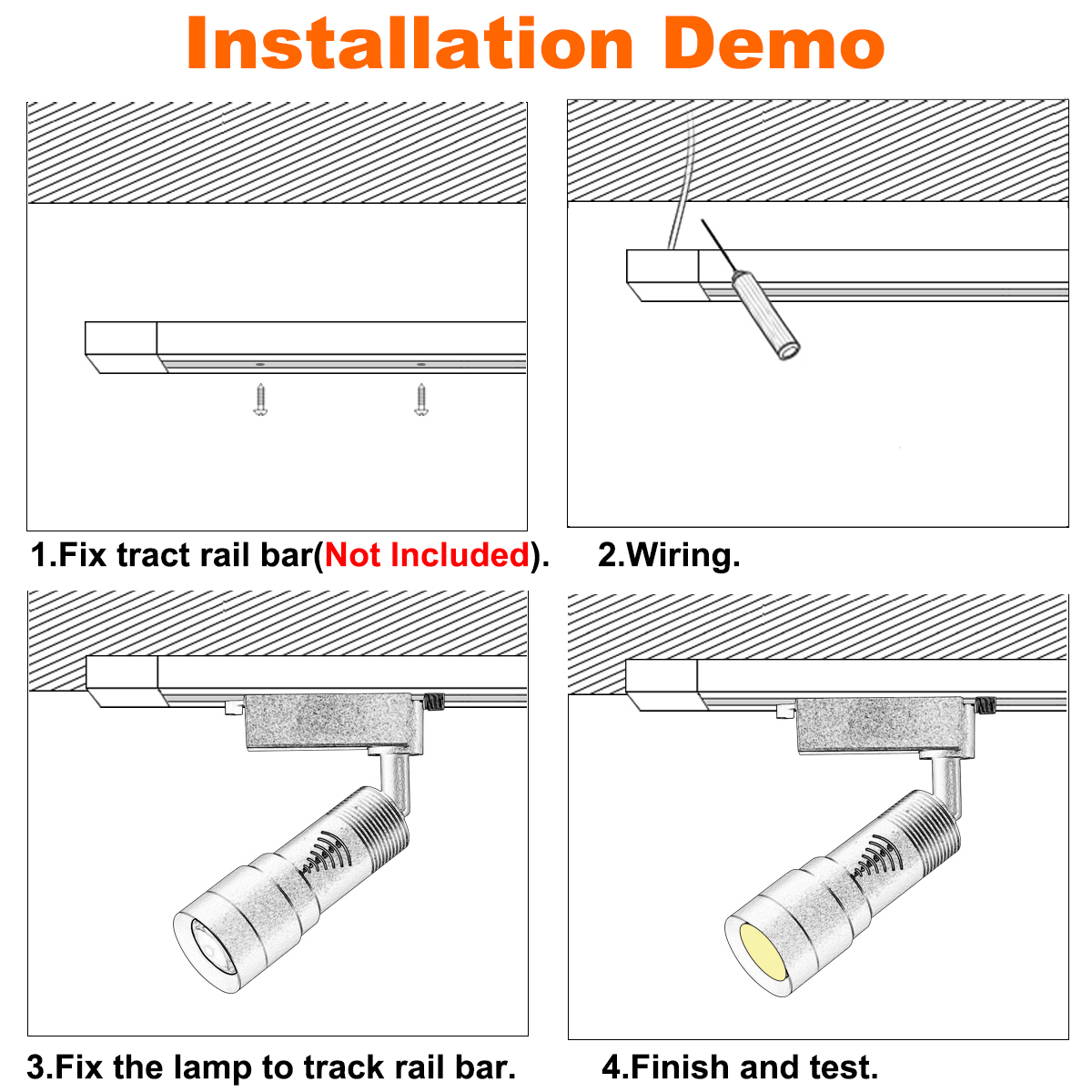 Installation Demo

1.Fix tract rail bar(Not Included).

2.Wiring.

3.Fix the lamp to track rail bar.

4.Finish and test.