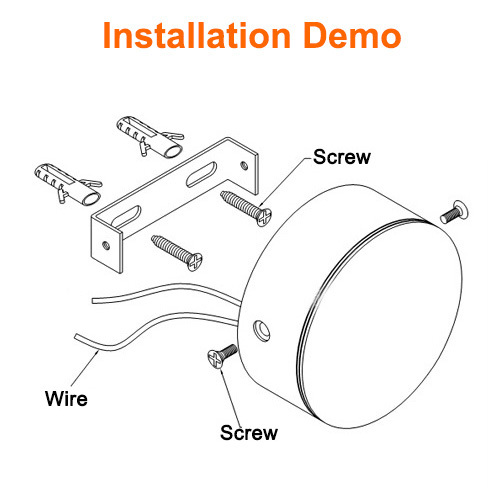 Installation Demo

Screw

Wire

Screw