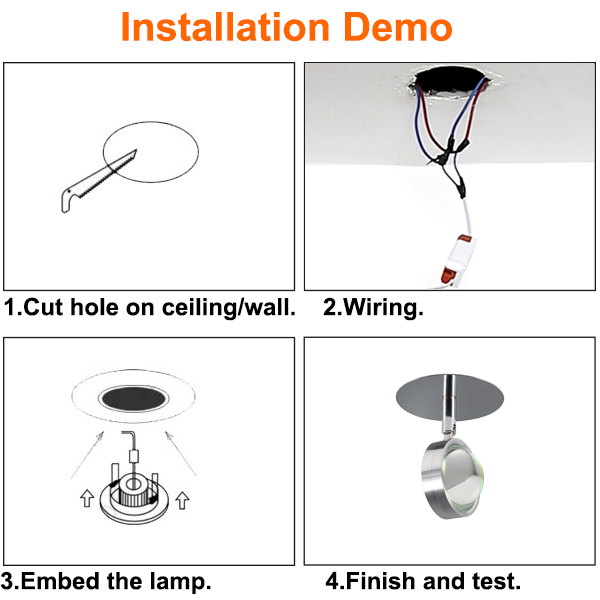 Installation Demo

1.Cut hole on ceiling/wall.

2.Wiring.

3.Embed the lamp.

4.Finish and test.