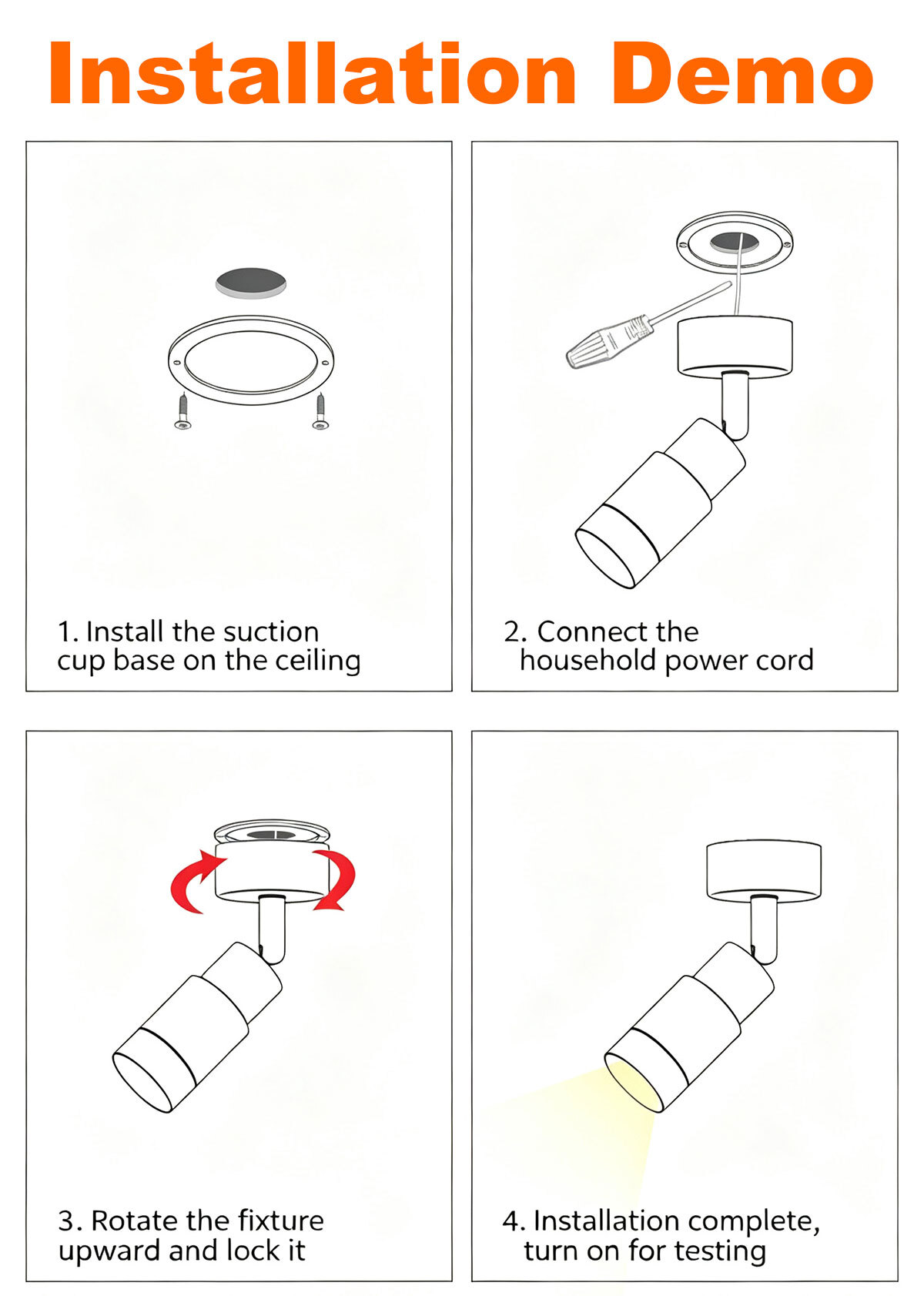 Installation Demo

1. Install the suction cup base on the ceiling

2. Connect the household power cord

3. Rotate the fixture upward and lock it

4. Installation complete, turn on for testing