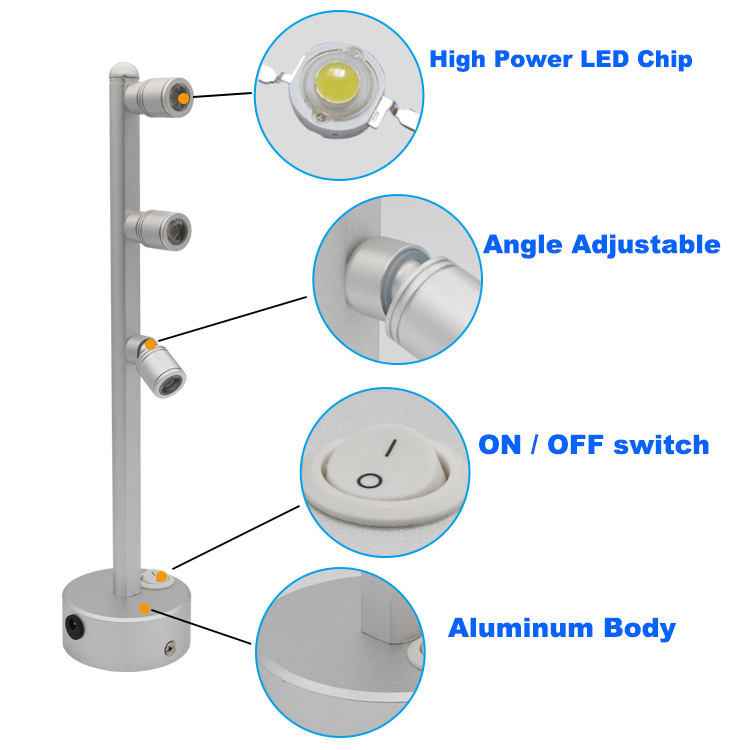 High Power LED Chip

Angle Adjustable

ON / OFF switch

Aluminum Body