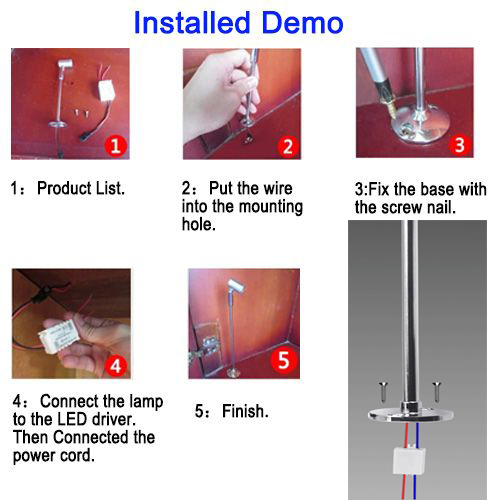 Installed Demo

1

2

3

1： Product List.

2： Put the wire into the mounting hole.

3:Fix the base with the screw nail.

4

5

4： Connect the lamp to the LED driver. Then Connected the power cord.

5： Finish.