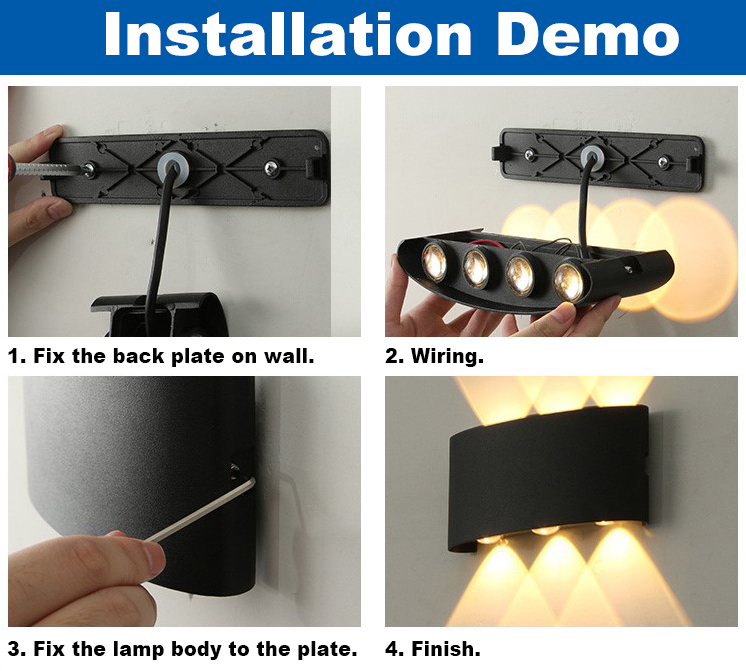 Installation Demo

1. Fix the back plate on wall.

2. Wiring.

3. Fix the lamp body to the plate.

4. Finish.