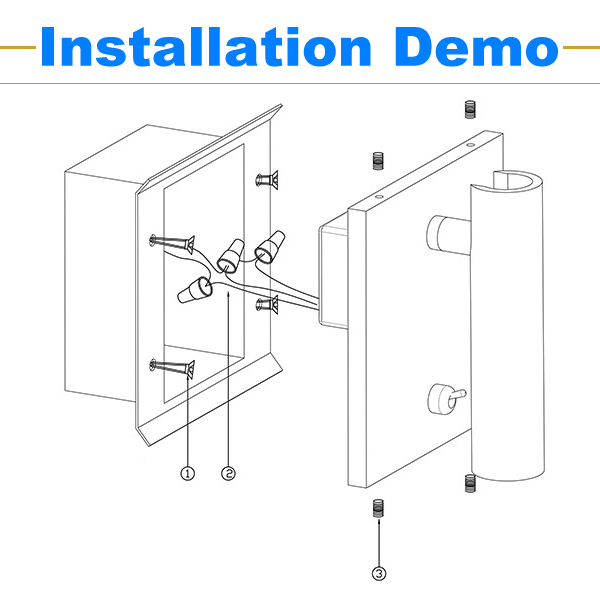 Installation Demo

①

②

③