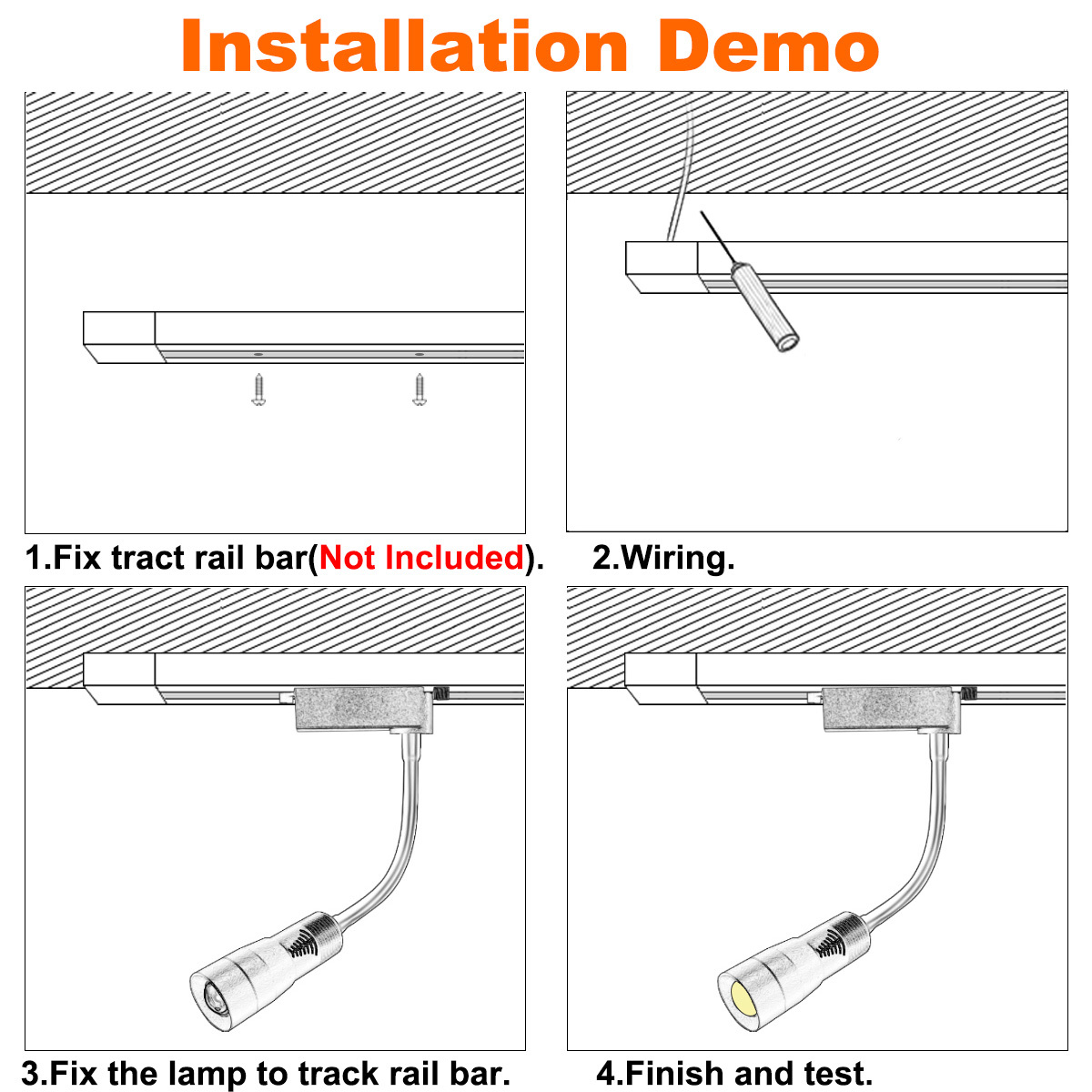 Installation Demo

1.Fix tract rail bar(Not Included).

2.Wiring.

3.Fix the lamp to track rail bar.

4.Finish and test.