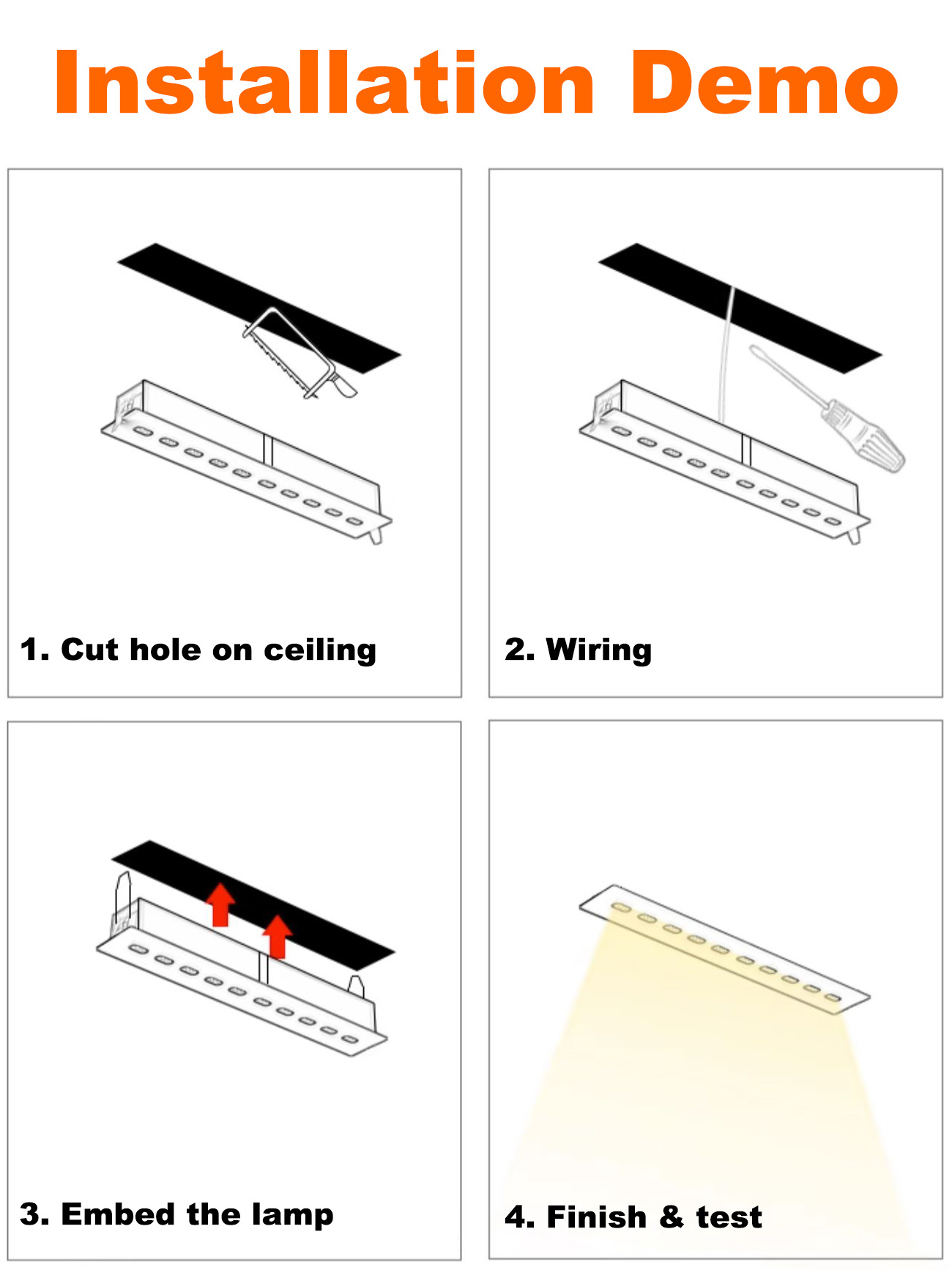 Installation Demo

1. Cut hole on ceiling

2. Wiring

3. Embed the lamp

4. Finish & test