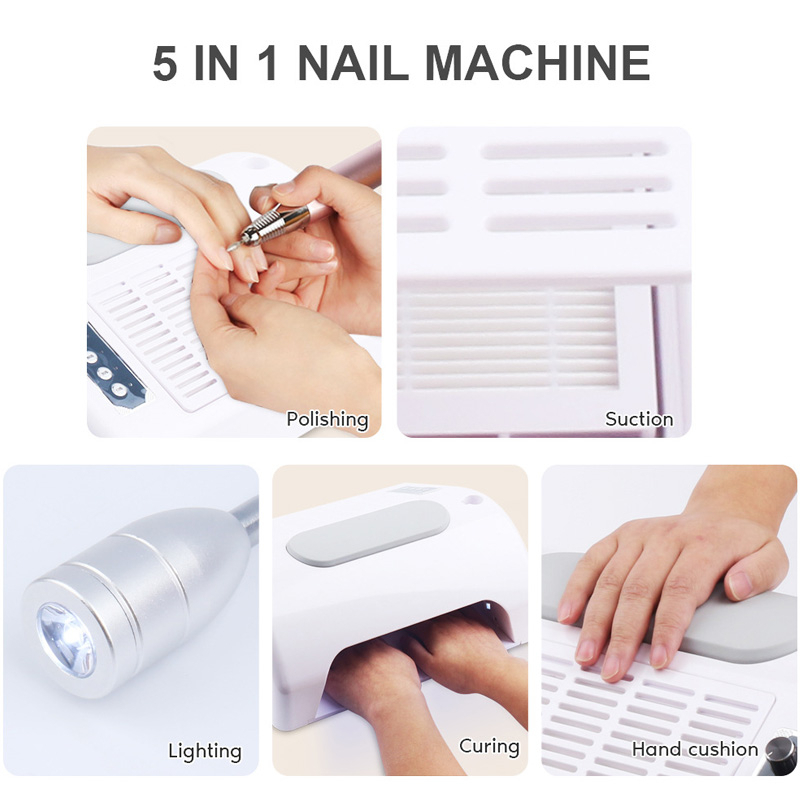 5 IN 1 NAIL MACHINE

Polishing

Suction

Lighting

Curing

Hand cushion