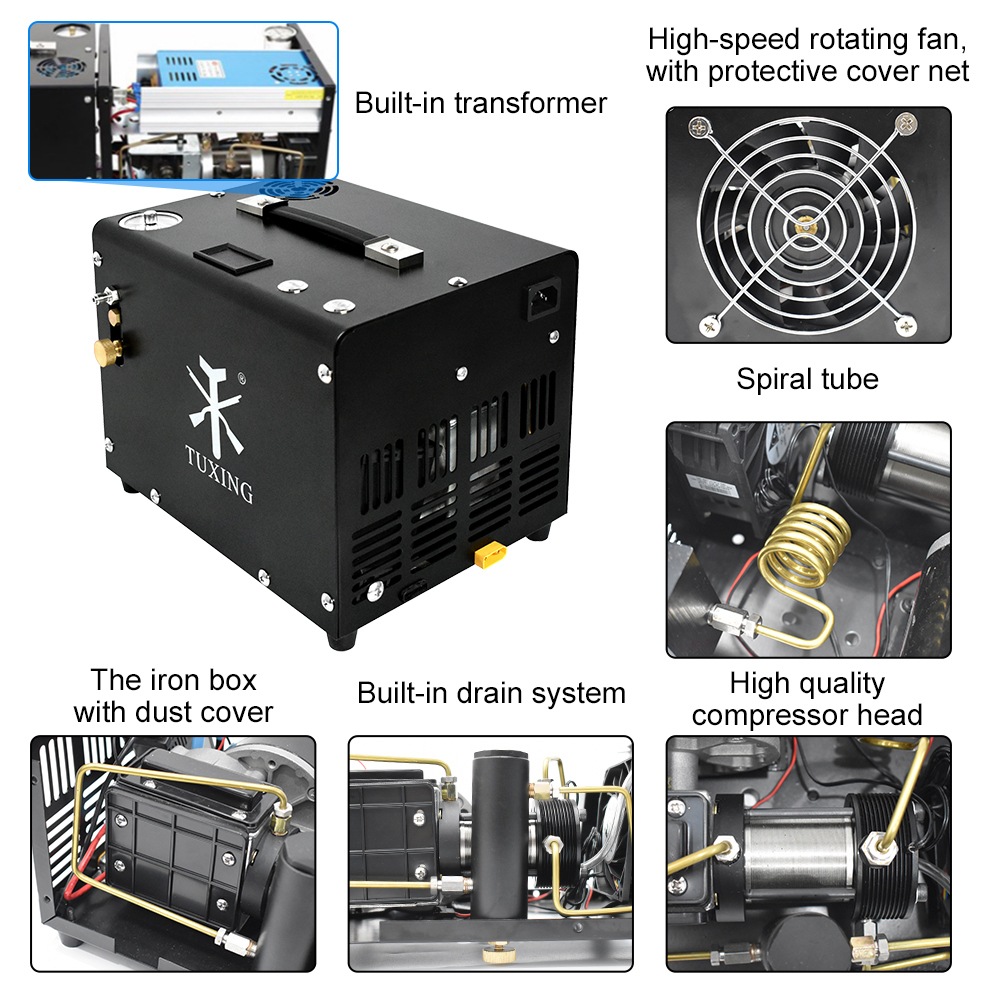 Built-in transformer

High-speed rotating fan, with protective cover net

® TUXING

Spiral tube

The iron box with dust cover

Built-in drain system

High quality compressor head