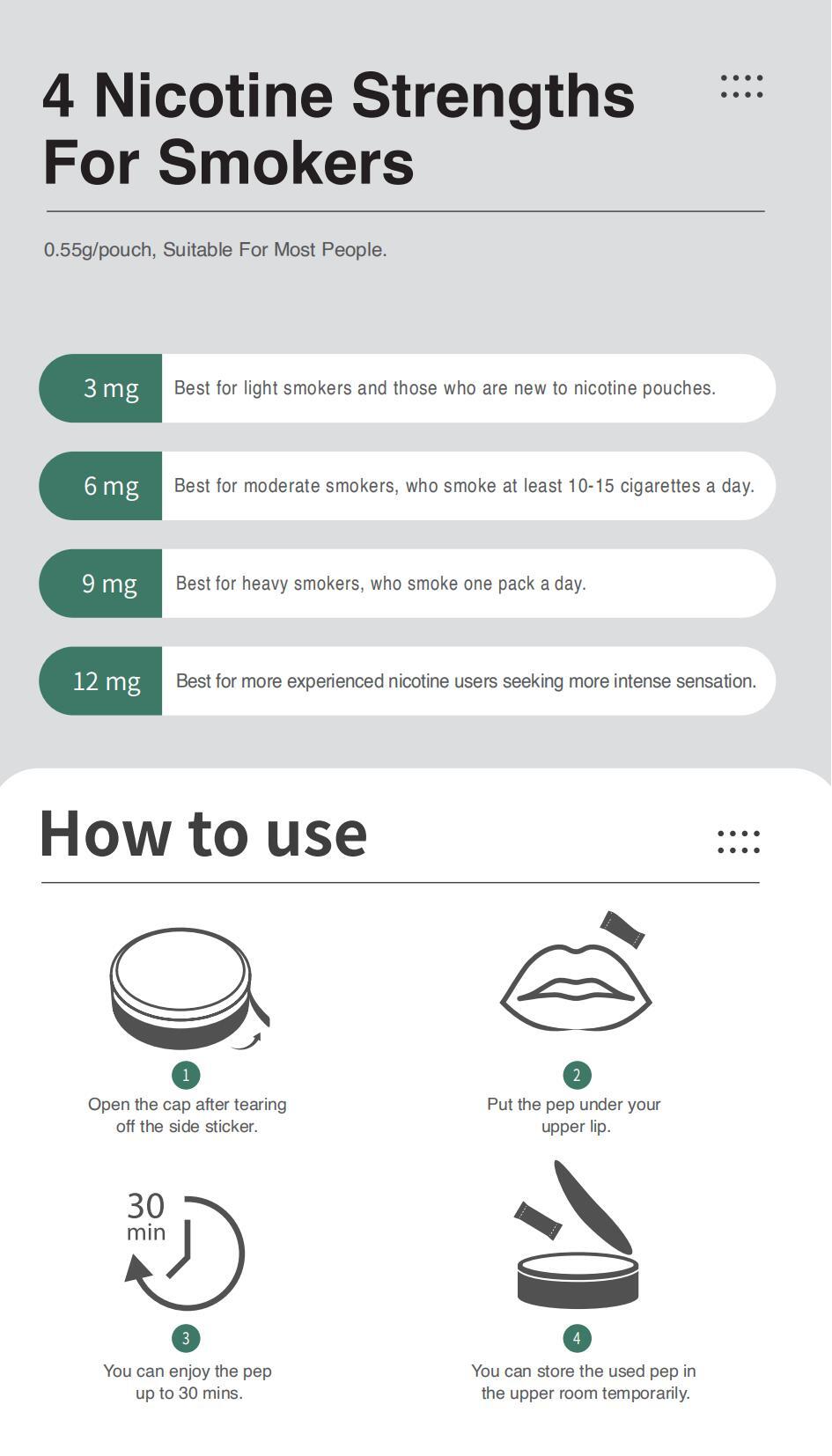 4 Nicotine Strengths For Smokers

0.55g/pouch, Suitable For Most People.

3 mg Best for light smokers and those who are new to nicotine pouches.

6 mg Best for moderate smokers, who smoke at least 10-15 cigarettes a day.

9 mg Best for heavy smokers, who smoke one pack a day.

12 mg Best for more experienced nicotine users seeking more intense sensation.

How to use

1
Open the cap after tearing off the side sticker.

2
Put the pep under your upper lip.

30 min

3
You can enjoy the pep up to 30 mins.

4
You can store the used pep in the upper room temporarily.