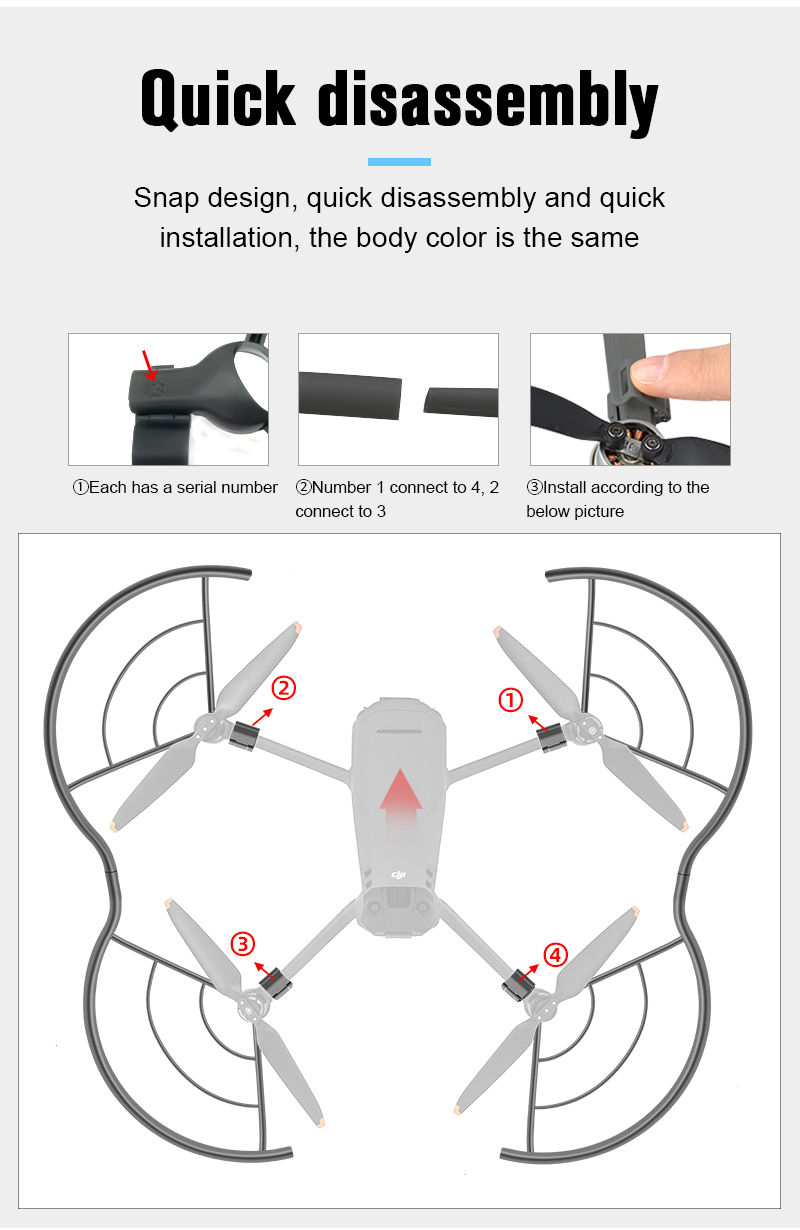 Quick disassembly

Snap design, quick disassembly and quick installation, the body color is the same

①Each has a serial number

②Number 1 connect to 4, 2 connect to 3

③Install according to the below picture

②

①

dji

③

④