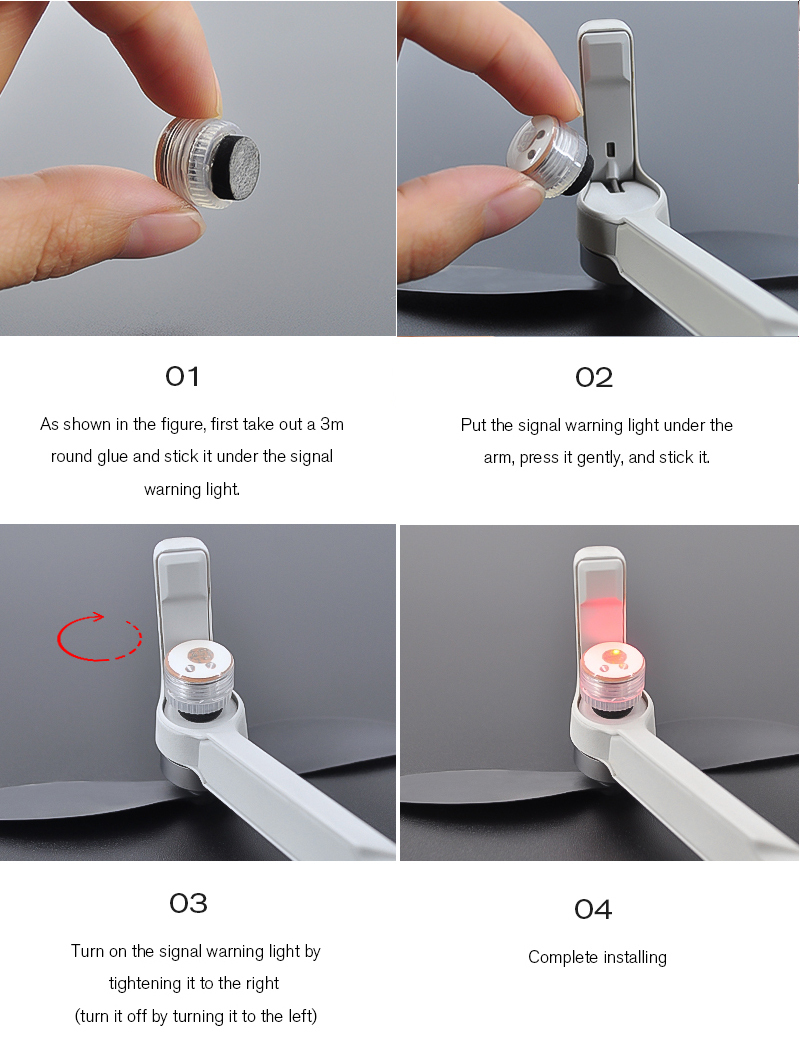 01

As shown in the figure, first take out a 3m round glue and stick it under the signal warning light.

02

Put the signal warning light under the arm, press it gently, and stick it.

03

Turn on the signal warning light by tightening it to the right
(turn it off by turning it to the left)

04

Complete installing