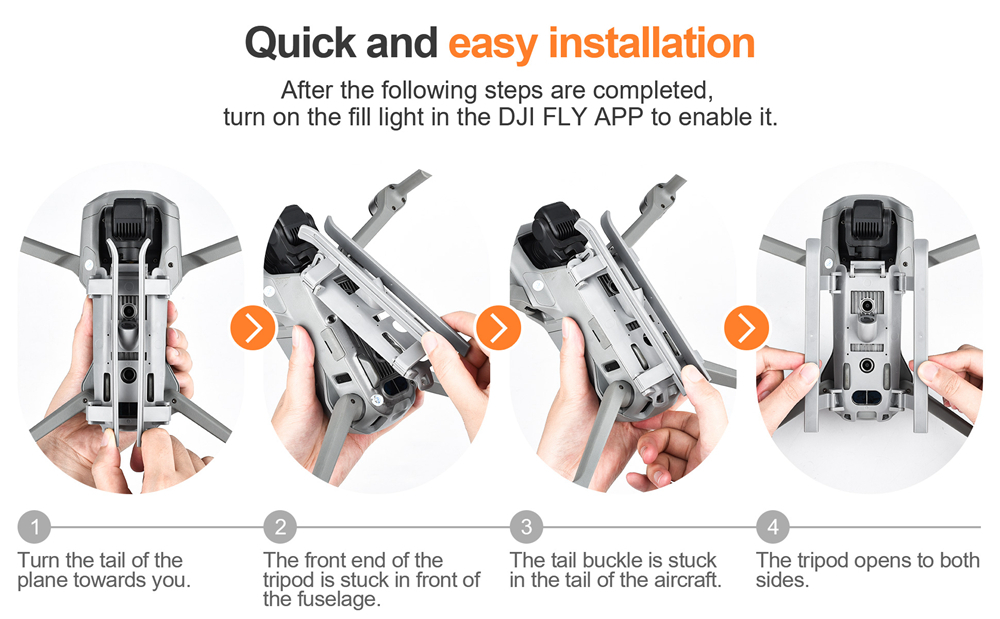 Quick and easy installation

After the following steps are completed, turn on the fill light in the DJI FLY APP to enable it.

1

Turn the tail of the plane towards you.

2

The front end of the tripod is stuck in front of the fuselage.

3

The tail buckle is stuck in the tail of the aircraft.

4

The tripod opens to both sides.