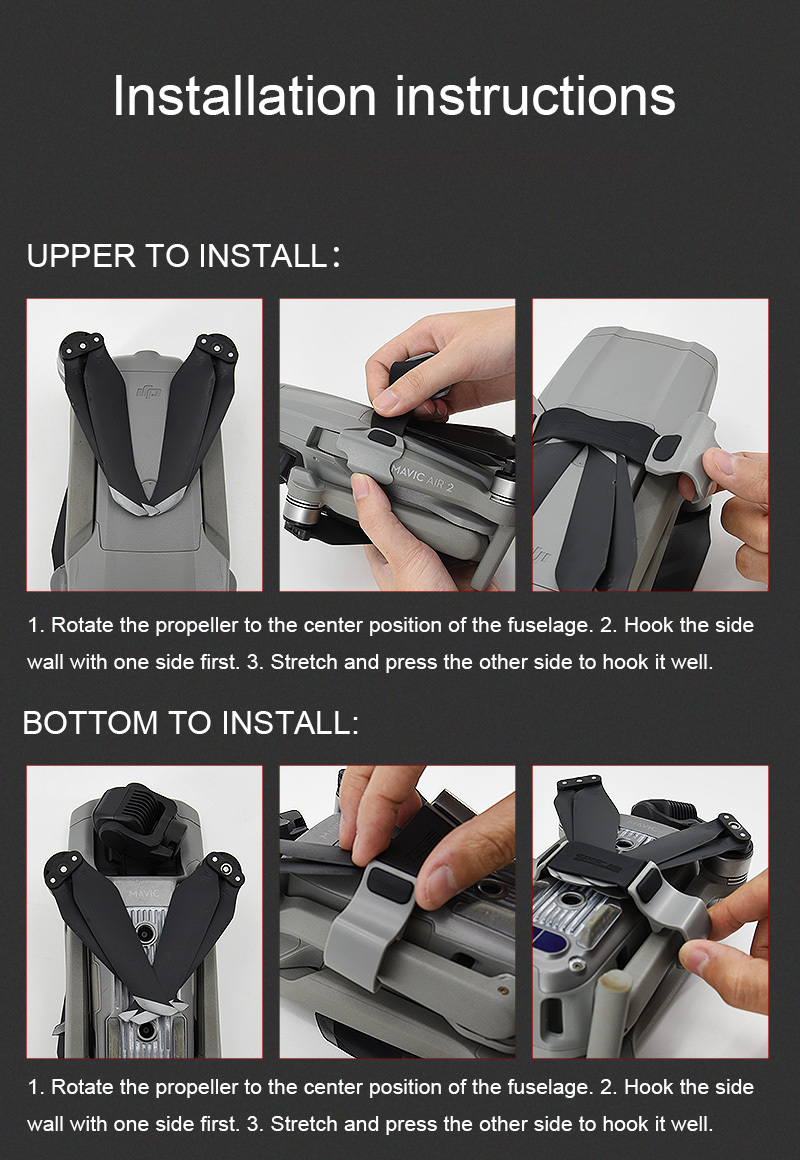 Installation instructions

UPPER TO INSTALL：

dji

MAVIC AIR 2

1. Rotate the propeller to the center position of the fuselage. 2. Hook the side wall with one side first. 3. Stretch and press the other side to hook it well.

BOTTOM TO INSTALL:

MAVIC

1. Rotate the propeller to the center position of the fuselage. 2. Hook the side wall with one side first. 3. Stretch and press the other side to hook it well.