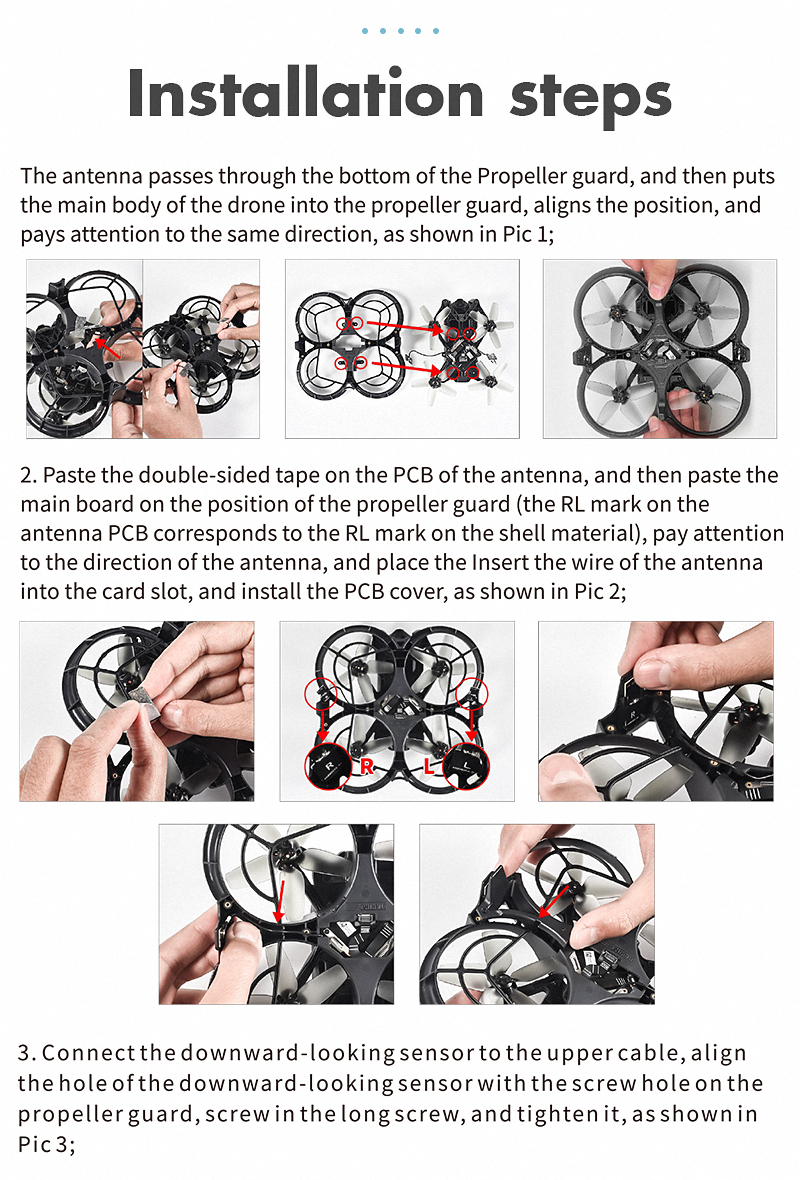 Installation steps

The antenna passes through the bottom of the Propeller guard, and then puts the main body of the drone into the propeller guard, aligns the position, and pays attention to the same direction, as shown in Pic 1;

2. Paste the double-sided tape on the PCB of the antenna, and then paste the main board on the position of the propeller guard (the RL mark on the antenna PCB corresponds to the RL mark on the shell material), pay attention to the direction of the antenna, and place the Insert the wire of the antenna into the card slot, and install the PCB cover, as shown in Pic 2;

R L

3. Connect the downward-looking sensor to the upper cable, align the hole of the downward-looking sensor with the screw hole on the propeller guard, screw in the long screw, and tighten it, as shown in Pic 3;