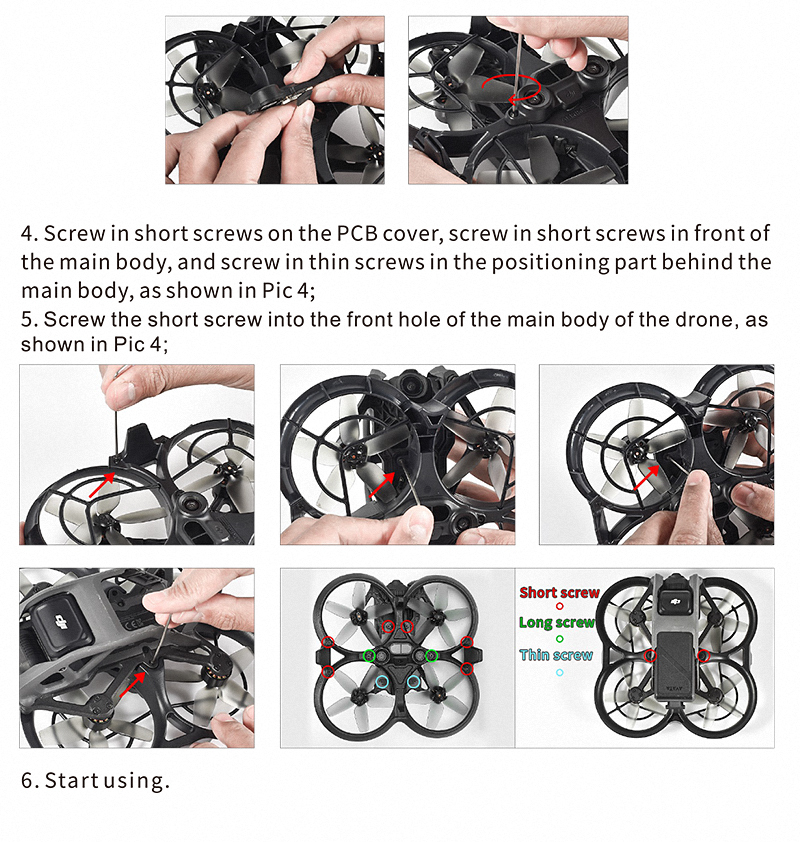 4. Screw in short screws on the PCB cover, screw in short screws in front of the main body, and screw in thin screws in the positioning part behind the main body, as shown in Pic 4;
5. Screw the short screw into the front hole of the main body of the drone, as shown in Pic 4;

Short screw
Long screw
Thin screw

6. Start using.