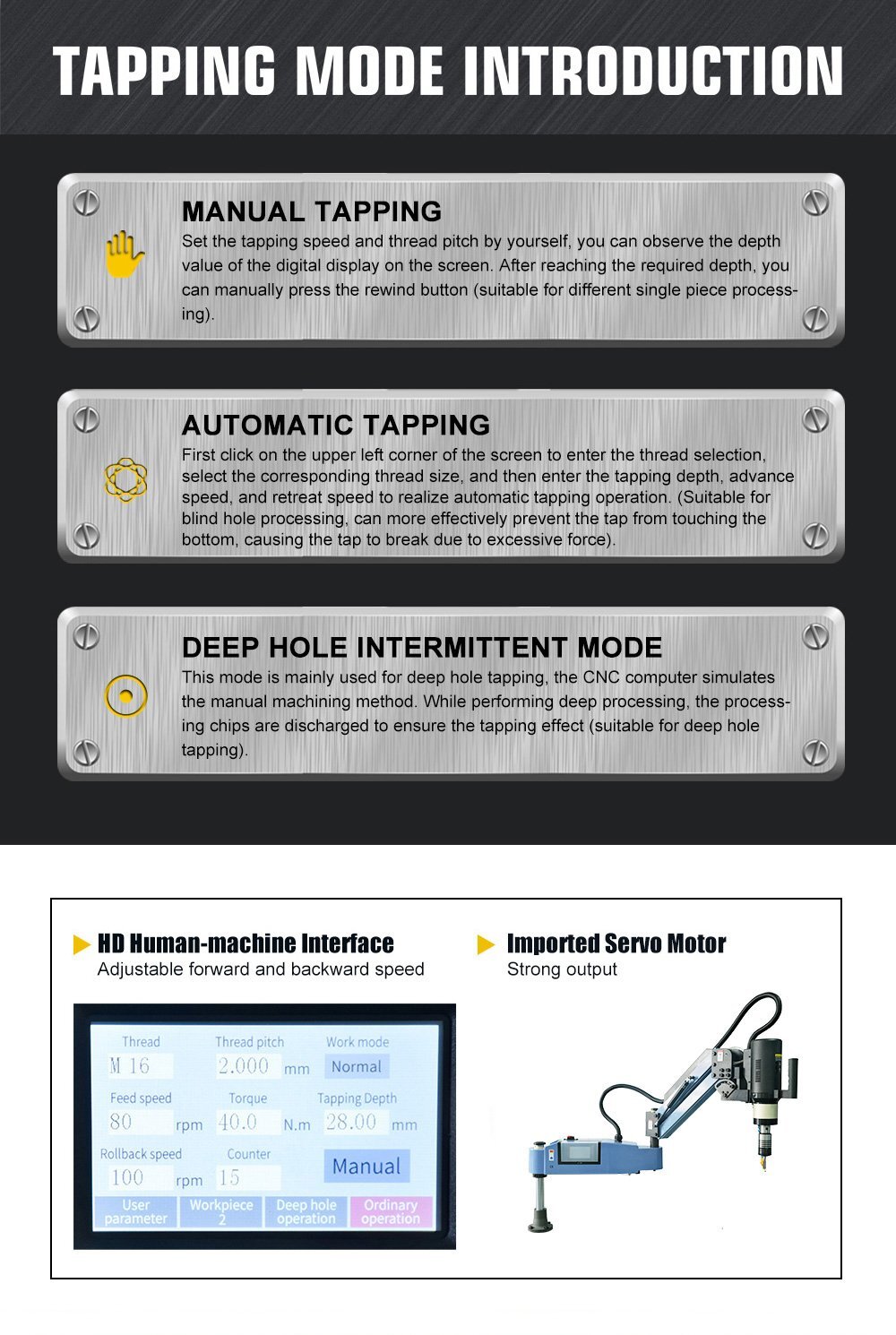 TAPPING MODE INTRODUCTION

MANUAL TAPPING
Set the tapping speed and thread pitch by yourself, you can observe the depth value of the digital display on the screen. After reaching the required depth, you can manually press the rewind button (suitable for different single piece processing).

AUTOMATIC TAPPING
First click on the upper left corner of the screen to enter the thread selection, select the corresponding thread size, and then enter the tapping depth, advance speed, and retreat speed to realize automatic tapping operation. (Suitable for blind hole processing, can more effectively prevent the tap from touching the bottom, causing the tap to break due to excessive force).

DEEP HOLE INTERMITTENT MODE
This mode is mainly used for deep hole tapping, the CNC computer simulates the manual machining method. While performing deep processing, the processing chips are discharged to ensure the tapping effect (suitable for deep hole tapping).

HD Human-machine Interface
Adjustable forward and backward speed

Thread
M 16
Thread pitch
2.000 mm
Work mode
Normal
Feed speed
80 rpm
Torque
40.0 N.m
Tapping Depth
28.00 mm
Rollback speed
100 rpm
Counter
15
Manual
User parameter
Workpiece 2
Deep hole operation
Ordinary operation

Imported Servo Motor
Strong output