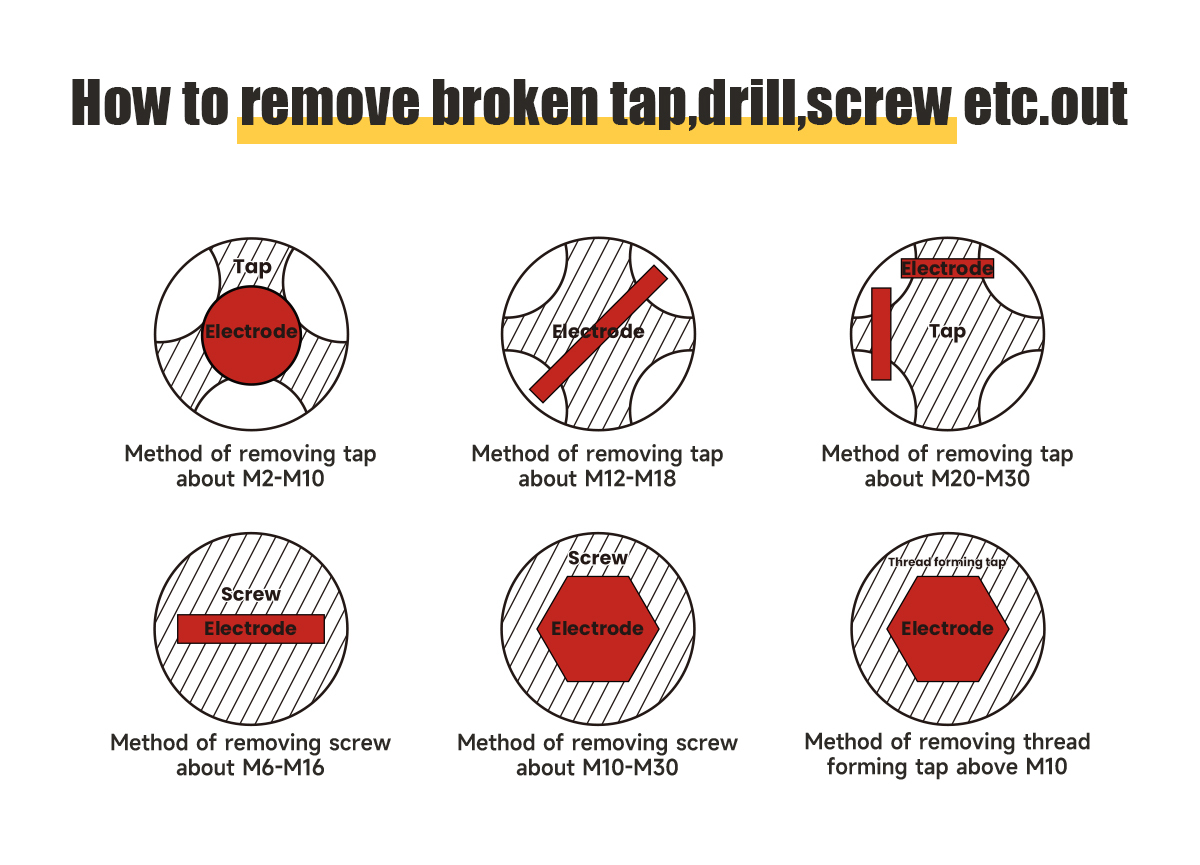 How to remove broken tap,drill,screw etc.out

Tap
Electrode

Method of removing tap about M2-M10

Electrode

Method of removing tap about M12-M18

Electrode
Tap

Method of removing tap about M20-M30

Screw
Electrode

Method of removing screw about M6-M16

Screw
Electrode

Method of removing screw about M10-M30

Thread forming tap
Electrode

Method of removing thread forming tap above M10