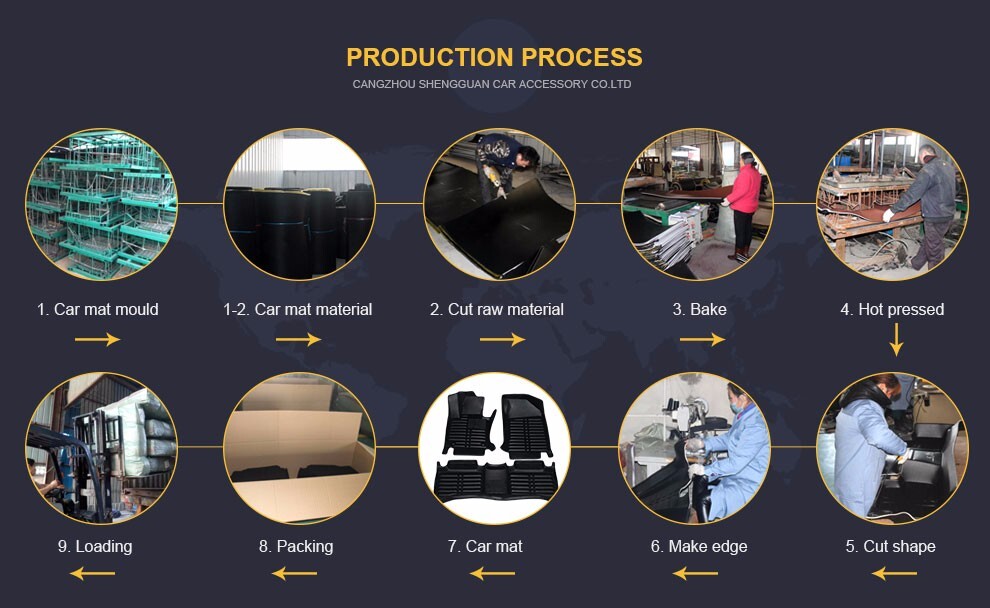 PRODUCTION PROCESS
CANGZHOU SHENGGUAN CAR ACCESSORY CO.LTD

1. Car mat mould
1-2. Car mat material
2. Cut raw material
3. Bake
4. Hot pressed

9. Loading
8. Packing
7. Car mat
6. Make edge
5. Cut shape