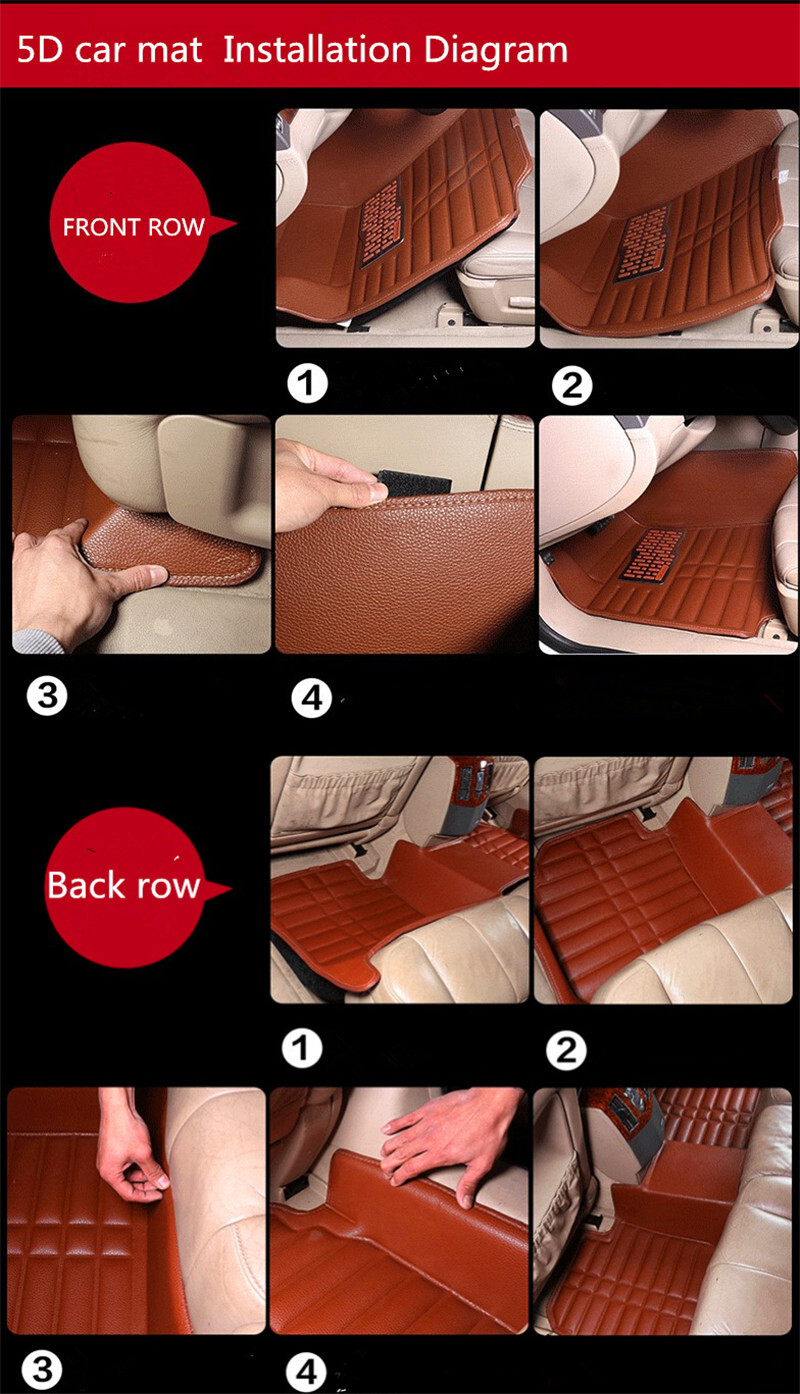 5D car mat Installation Diagram

FRONT ROW

1

2

3

4

Back row

1

2

3

4