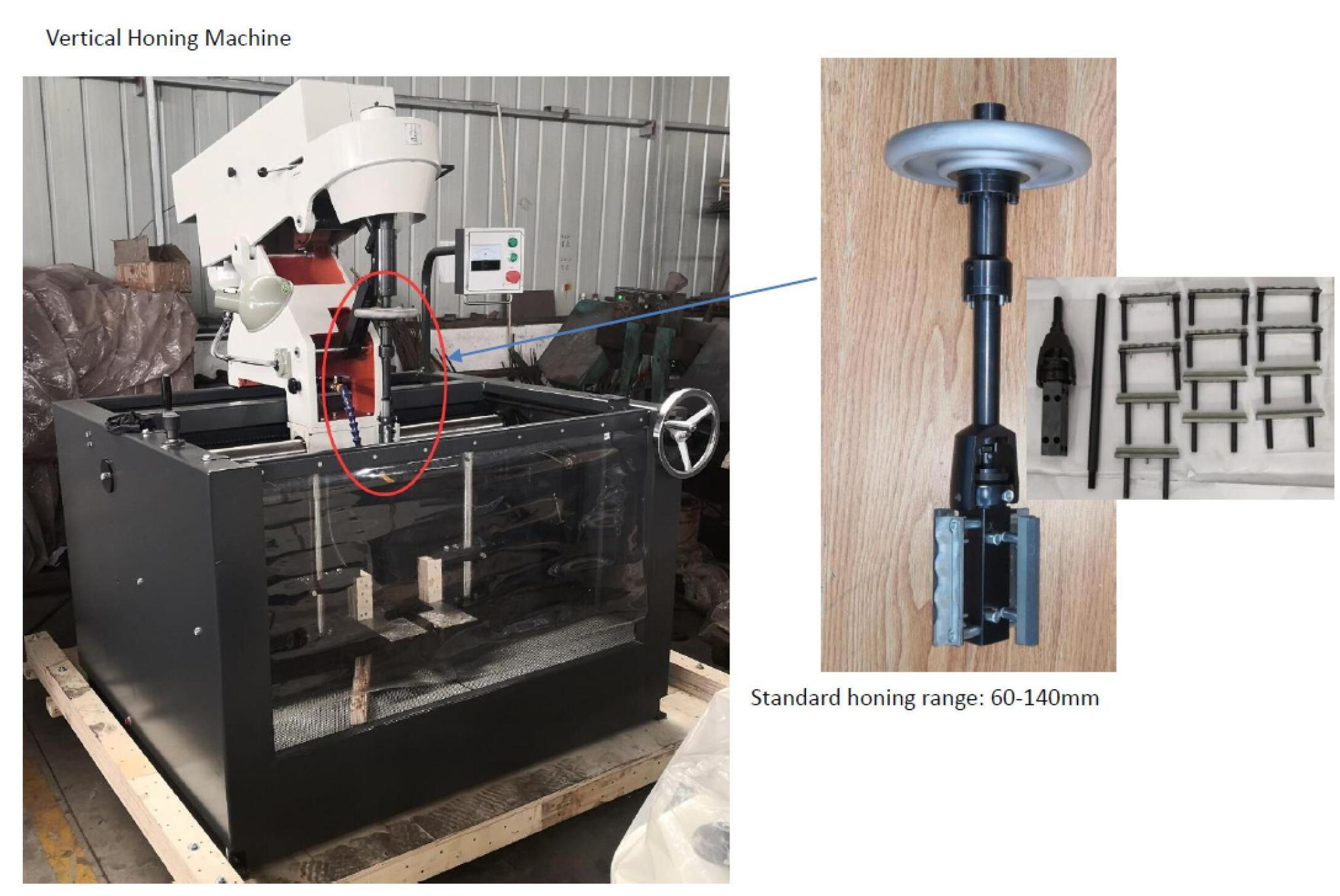 Vertical Honing Machine

Standard honing range: 60-140mm