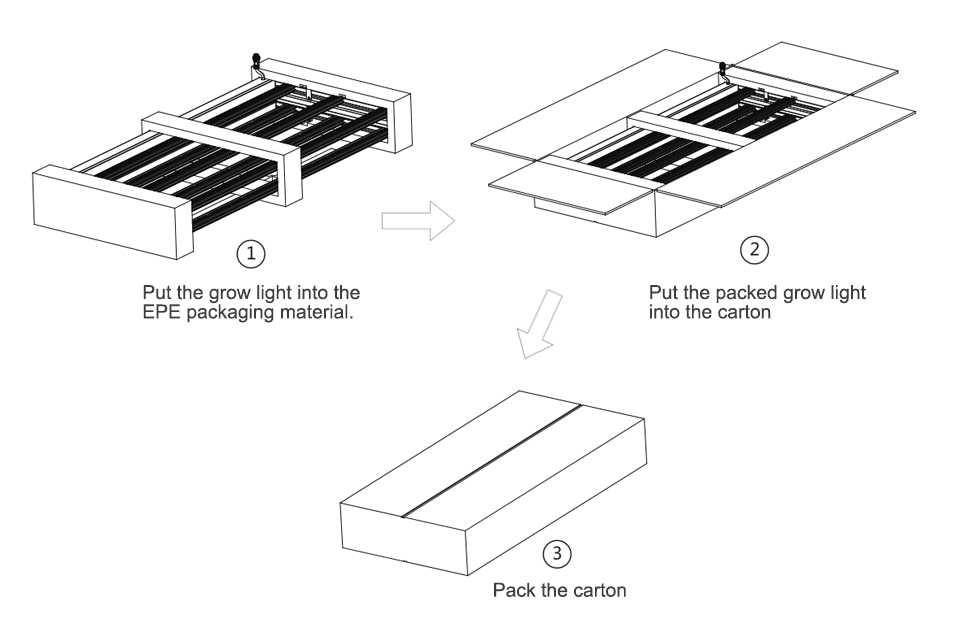 ①

Put the grow light into the EPE packaging material.

②

Put the packed grow light into the carton

③

Pack the carton